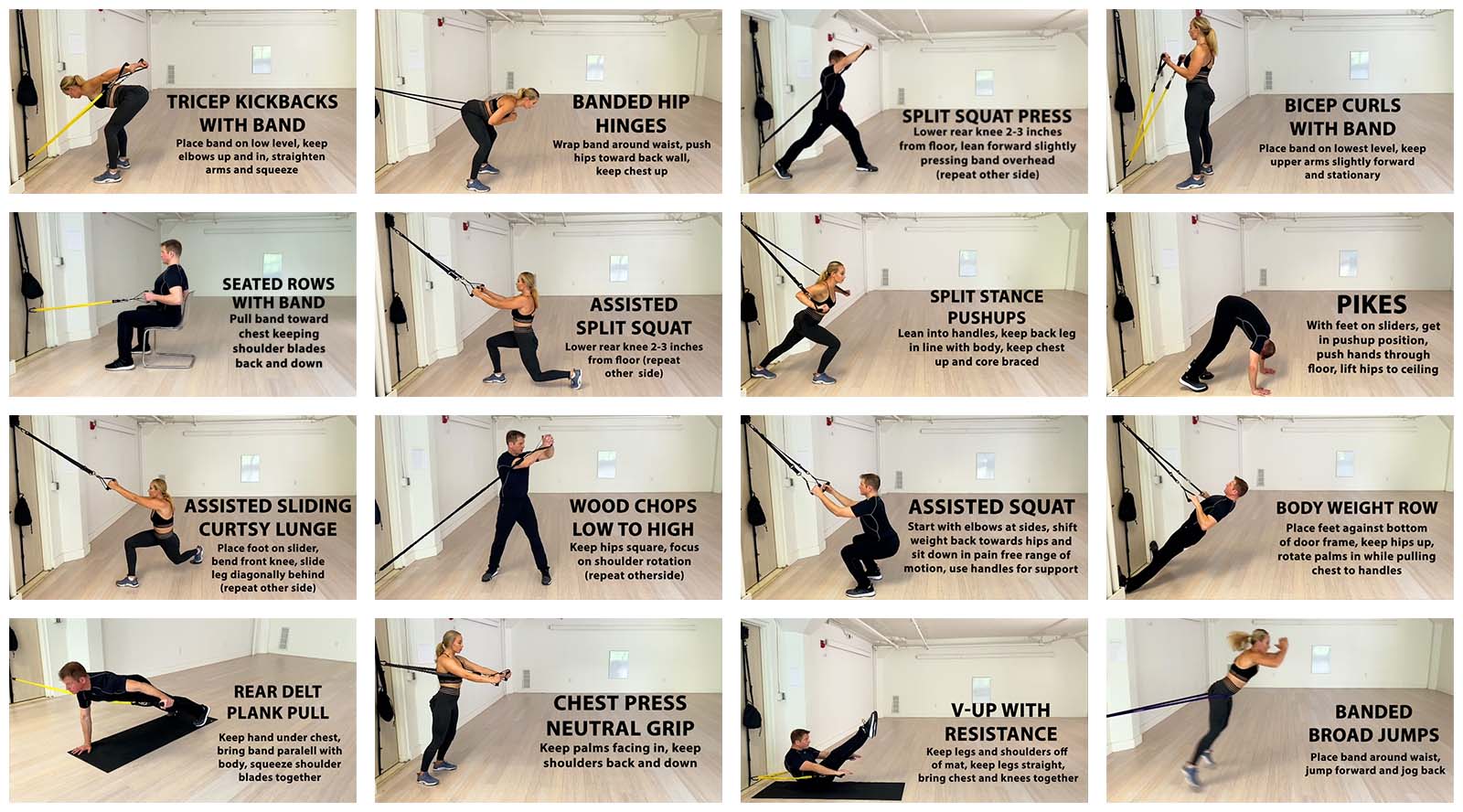 TRICEP KICKBACKS WITH BAND
Place band on low level, keep elbows up and in, straighten arms and squeeze

BANDED HIP HINGES
Wrap band around waist, push hips toward back wall, keep chest up

SPLIT SQUAT PRESS
Lower rear knee 2-3 inches from floor, lean forward slightly pressing band overhead (repeat other side)

BICEP CURLS WITH BAND
Place band on lowest level, keep upper arms slightly forward and stationary

SEATED ROWS WITH BAND
Pull band toward chest keeping shoulder blades back and down

ASSISTED SPLIT SQUAT
Lower rear knee 2-3 inches from floor (repeat other side)

SPLIT STANCE PUSHUPS
Lean into handles, keep back leg in line with body, keep chest up and core braced

PIKES
With feet on sliders, get in pushup position, push hands through floor, lift hips to ceiling

ASSISTED SLIDING CURTSY LUNGE
Place foot on slider, bend front knee, slide leg diagonally behind (repeat other side)

WOOD CHOPS LOW TO HIGH
Keep hips square, focus on shoulder rotation (repeat otherside)

ASSISTED SQUAT
Start with elbows at sides, shift weight back towards hips and sit down in pain free range of motion, use handles for support

BODY WEIGHT ROW
Place feet against bottom of door frame, keep hips up, rotate palms in while pulling chest to handles

REAR DELT PLANK PULL
Keep hand under chest, bring band paralell with body, squeeze shoulder blades together

CHEST PRESS NEUTRAL GRIP
Keep palms facing in, keep shoulders back and down

V-UP WITH RESISTANCE
Keep legs and shoulders off of mat, keep legs straight, bring chest and knees together

BANDED BROAD JUMPS
Place band around waist, jump forward and jog back