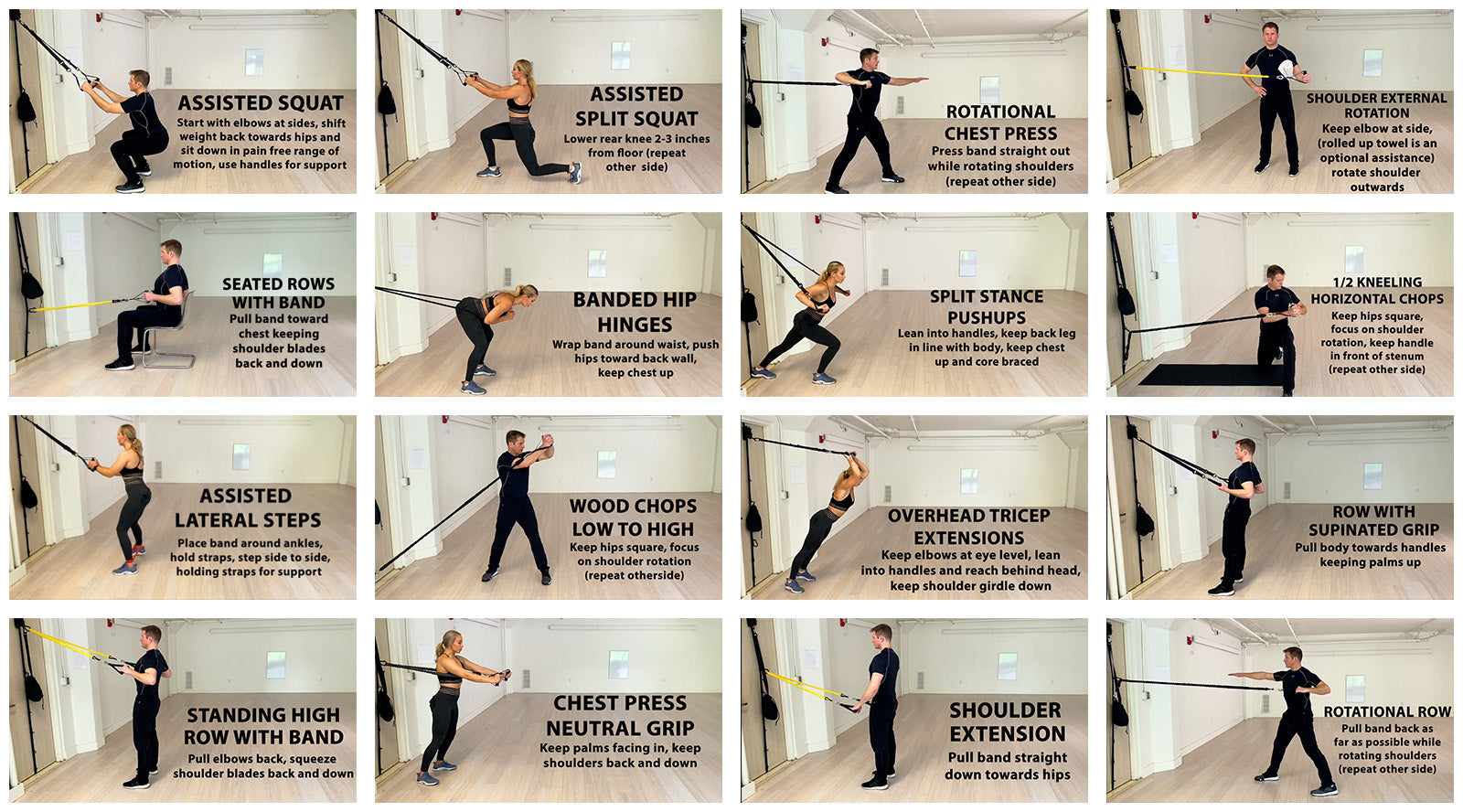 ASSISTED SQUAT
Start with elbows at sides, shift weight back towards hips and sit down in pain free range of motion, use handles for support

ASSISTED SPLIT SQUAT
Lower rear knee 2-3 inches from floor (repeat other side)

ROTATIONAL CHEST PRESS
Press band straight out while rotating shoulders (repeat other side)

SHOULDER EXTERNAL ROTATION
Keep elbow at side, (rolled up towel is an optional assistance) rotate shoulder outwards

SEATED ROWS WITH BAND
Pull band toward chest keeping shoulder blades back and down

BANDED HIP HINGES
Wrap band around waist, push hips toward back wall, keep chest up

SPLIT STANCE PUSHUPS
Lean into handles, keep back leg in line with body, keep chest up and core braced

1/2 KNEELING HORIZONTAL CHOPS
Keep hips square, focus on shoulder rotation, keep handle in front of stenum (repeat other side)

ASSISTED LATERAL STEPS
Place band around ankles, hold straps, step side to side, holding straps for support

WOOD CHOPS LOW TO HIGH
Keep hips square, focus on shoulder rotation (repeat otherside)

OVERHEAD TRICEP EXTENSIONS
Keep elbows at eye level, lean into handles and reach behind head, keep shoulder girdle down

ROW WITH SUPINATED GRIP
Pull body towards handles keeping palms up

STANDING HIGH ROW WITH BAND
Pull elbows back, squeeze shoulder blades back and down

CHEST PRESS NEUTRAL GRIP
Keep palms facing in, keep shoulders back and down

SHOULDER EXTENSION
Pull band straight down towards hips

ROTATIONAL ROW
Pull band back as far as possible while rotating shoulders (repeat other side)